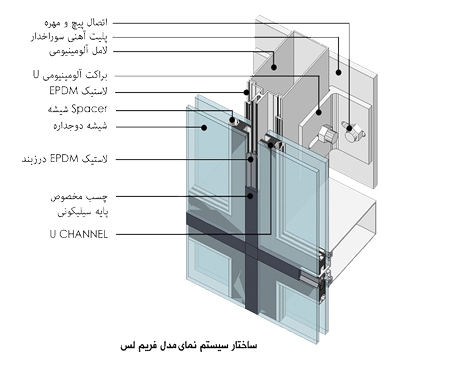 اتصال پیچ و مهره
پلیت آهنی سوراخدار
لامل آلومینیومی
براکت آلومینیومی U
لاستیک EPDM
Spacer شیشه
شیشه دوجداره
لاستیک EPDM درزبند
چسب مخصوص
پایه سیلیکونی
U CHANNEL

ساختار سیستم نمای مدل فریم لس